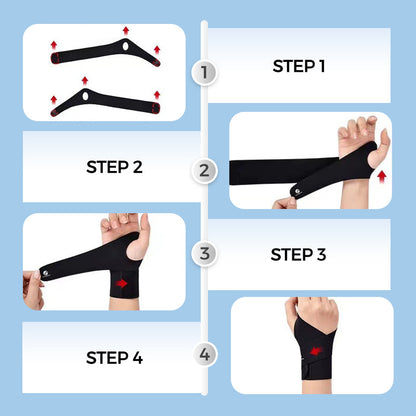 1
STEP 1

STEP 2
2

3
STEP 3

STEP 4
4