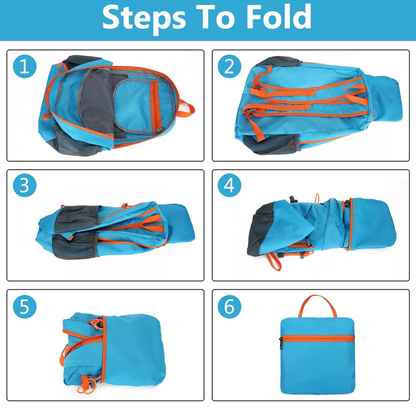 Steps To Fold

1

2

3

4

5

6