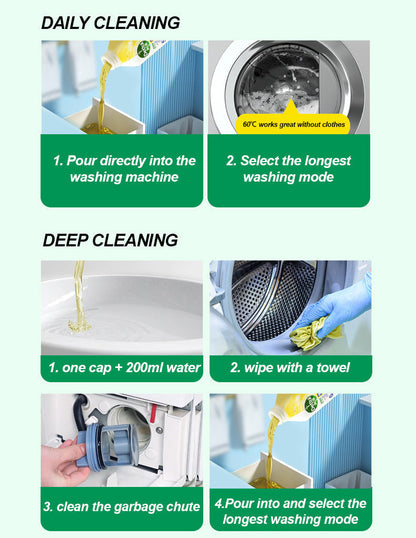 DAILY CLEANING

60°C works great without clothes

1. Pour directly into the washing machine

2. Select the longest washing mode

DEEP CLEANING

1. one cap + 200ml water

2. wipe with a towel

3. clean the garbage chute

4.Pour into and select the longest washing mode