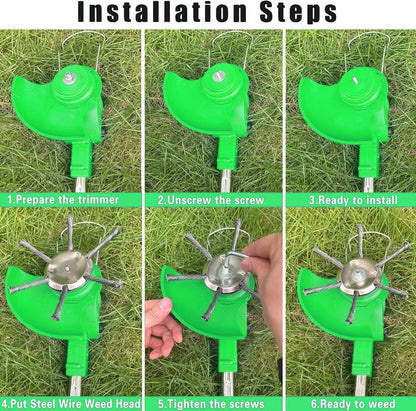 Installation Steps

1.Prepare the trimmer

2.Unscrew the screw

3.Ready to install

4.Put Steel Wire Weed Head

5.Tighten the screws

6.Ready to weed