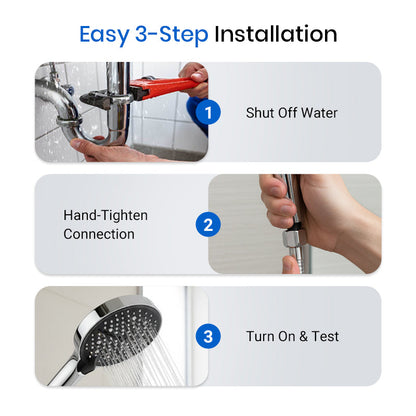 Easy 3-Step Installation

1

Shut Off Water

Hand-Tighten Connection

2

3

Turn On & Test