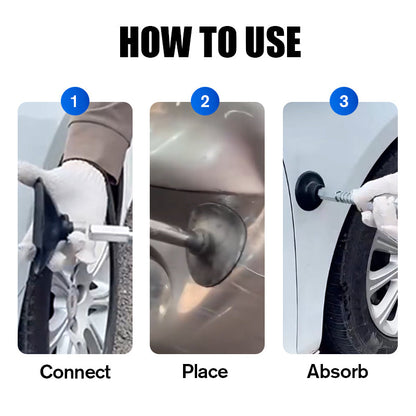 HOW TO USE

1

Connect

2

Place

3

Absorb